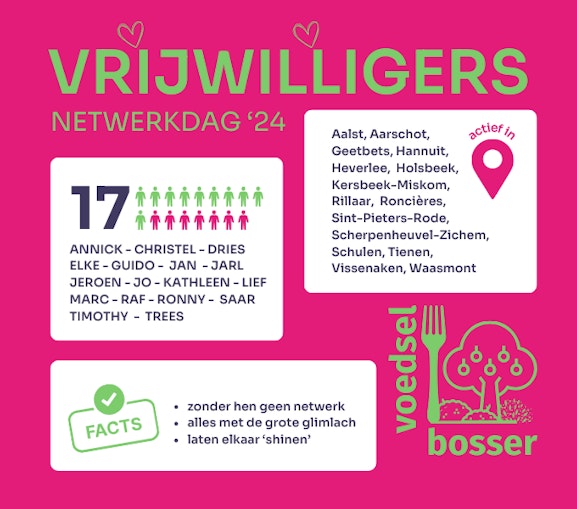 VRIJWILLIGERS
NETWERKDAG '24

17

ANNICK - CHRISTEL - DRIES
ELKE - GUIDO - JAN - JARL
JEROEN - JO - KATHLEEN - LIEF
MARC - RAF - RONNY - SAAR
TIMOTHY - TREES

actief in

Aalst, Aarschot, Geetbets, Hannuit, Heverlee, Holsbeek, Kersbeek-Miskom, Rillaar, Roncières, Sint-Pieters-Rode, Scherpenheuvel-Zichem, Schulen, Tienen, Vissenaken, Waasmont

FACTS

• zonder hen geen netwerk
• alles met de grote glimlach
• laten elkaar 'shinen'

voedsel
bosser