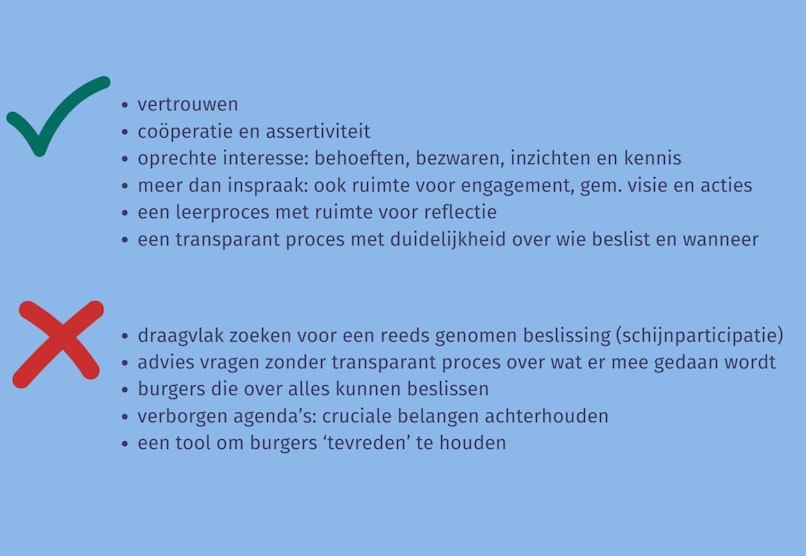 • vertrouwen
• coöperatie en assertiviteit
• oprechte interesse: behoeften, bezwaren, inzichten en kennis
• meer dan inspraak: ook ruimte voor engagement, gem. visie en acties
• een leerproces met ruimte voor reflectie
• een transparant proces met duidelijkheid over wie beslist en wanneer

• draagvlak zoeken voor een reeds genomen beslissing (schijnparticipatie)
• advies vragen zonder transparant proces over wat er mee gedaan wordt
• burgers die over alles kunnen beslissen
• verborgen agenda's: cruciale belangen achterhouden
• een tool om burgers 'tevreden' te houden